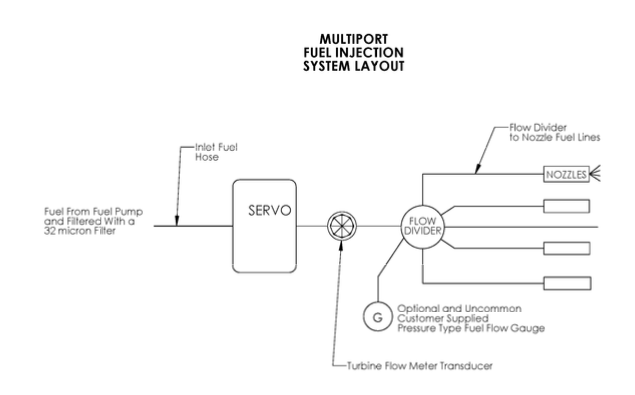 MULTIPORT
FUEL INJECTION
SYSTEM LAYOUT

Flow Divider
to Nozzle Fuel Lines

Inlet Fuel
Hose

NOZZLES

Fuel From Fuel Pump
and Filtered With a
32 micron Filter

SERVO

FLOW
DIVIDER

G

Optional and Uncommon
Customer Supplied
Pressure Type Fuel Flow Gauge

Turbine Flow Meter Transducer