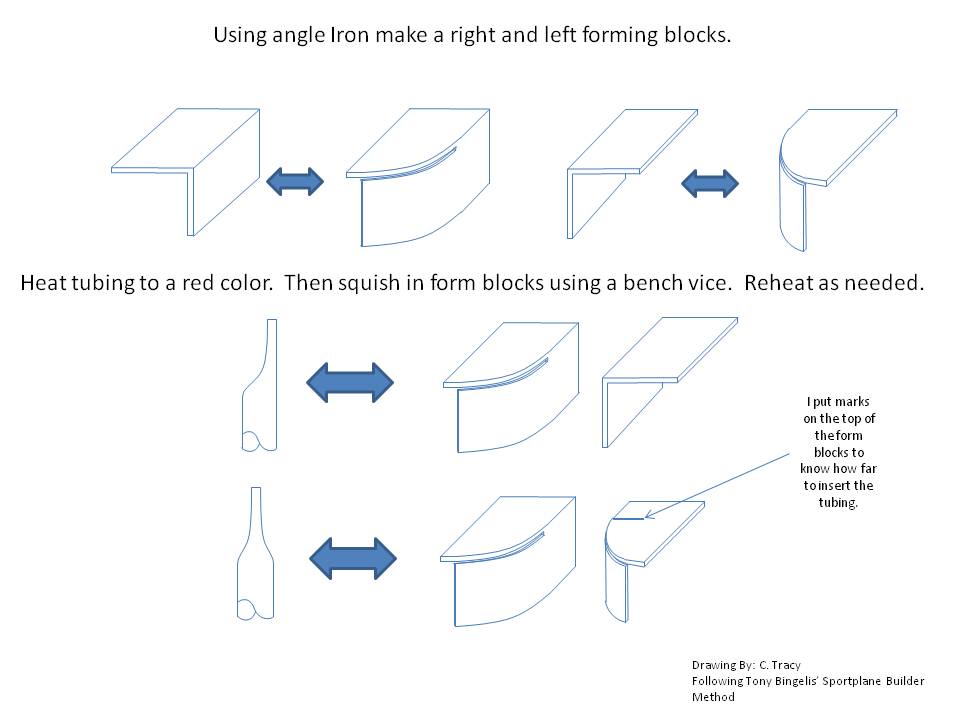 Using angle Iron make a right and left forming blocks.

Heat tubing to a red color. Then squish in form blocks using a bench vice. Reheat as needed.

I put marks on the top of the form blocks to know how far to insert the tubing.

Drawing By: C. Tracy
Following Tony Bingelis' Sportplane Builder Method