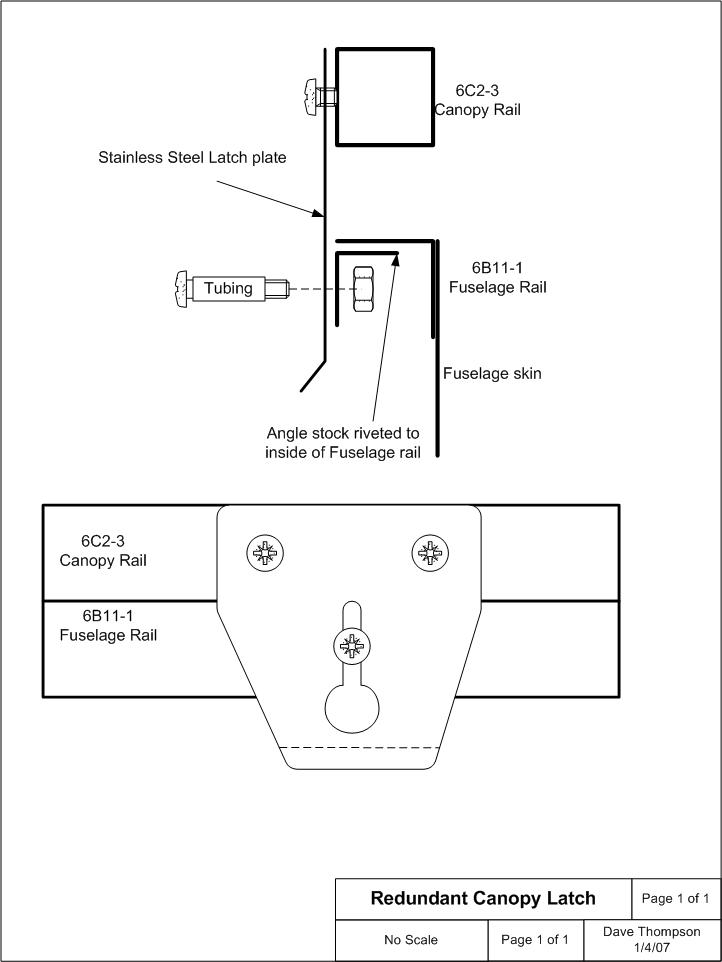 6C2-3
Canopy Rail

Stainless Steel Latch plate

Tubing

6B11-1
Fuselage Rail

Fuselage skin

Angle stock riveted to inside of Fuselage rail

6C2-3
Canopy Rail

6B11-1
Fuselage Rail

| Redundant Canopy Latch | | Page 1 of 1 |
|---|---|---|
| No Scale | Page 1 of 1 | Dave Thompson 1/4/07 |