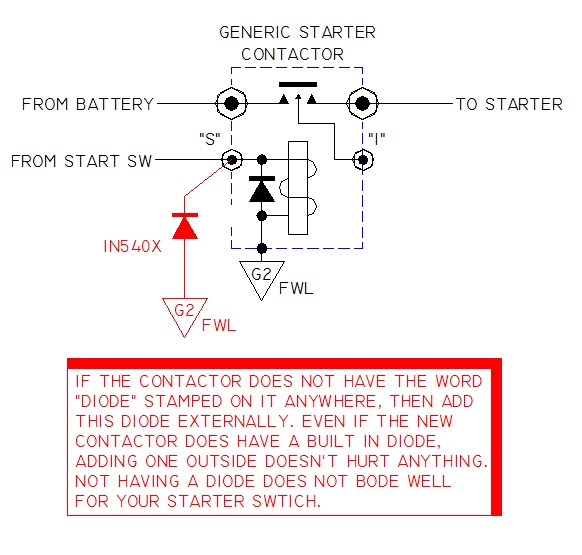 GENERIC STARTER CONTACTOR

FROM BATTERY

TO STARTER

"S"

"I"

FROM START SW

IN540X

G2

FWL

G2

FWL

IF THE CONTACTOR DOES NOT HAVE THE WORD "DIODE" STAMPED ON IT ANYWHERE, THEN ADD THIS DIODE EXTERNALLY. EVEN IF THE NEW CONTACTOR DOES HAVE A BUILT IN DIODE, ADDING ONE OUTSIDE DOESN'T HURT ANYTHING. NOT HAVING A DIODE DOES NOT BODE WELL FOR YOUR STARTER SWTICH.