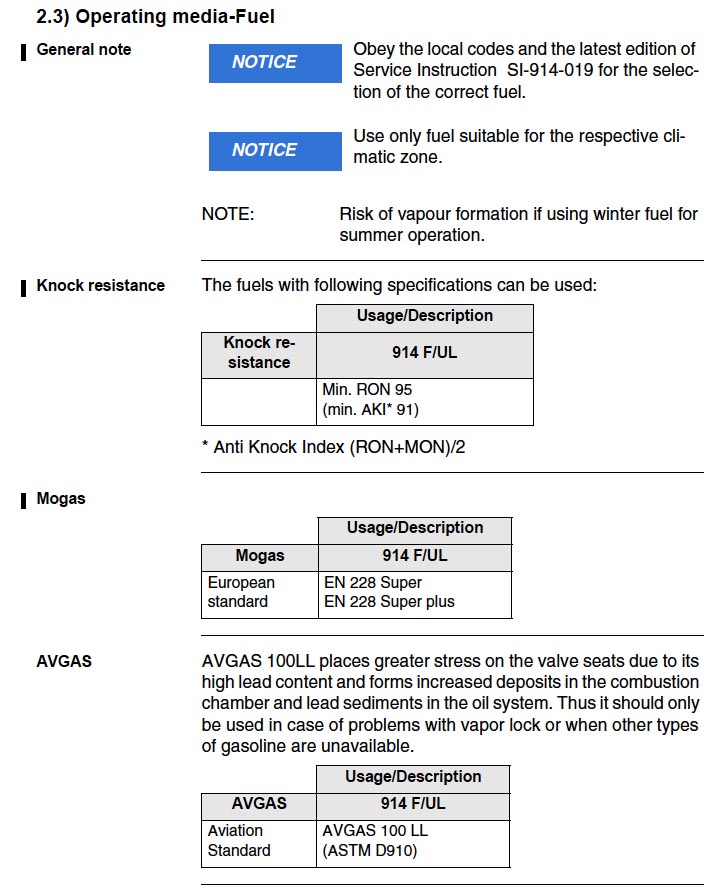 2.3) Operating media-Fuel

General note

NOTICE

Obey the local codes and the latest edition of Service Instruction SI-914-019 for the selection of the correct fuel.

NOTICE

Use only fuel suitable for the respective climatic zone.

NOTE: Risk of vapour formation if using winter fuel for summer operation.

Knock resistance

The fuels with following specifications can be used:

| | Usage/Description |
|---|---|
| Knock resistance | 914 F/UL |
| | Min. RON 95 (min. AKI* 91) |

* Anti Knock Index (RON+MON)/2

Mogas

| | Usage/Description |
|---|---|
| Mogas | 914 F/UL |
| European standard | EN 228 Super EN 228 Super plus |

AVGAS

AVGAS 100LL places greater stress on the valve seats due to its high lead content and forms increased deposits in the combustion chamber and lead sediments in the oil system. Thus it should only be used in case of problems with vapor lock or when other types of gasoline are unavailable.

| | Usage/Description |
|---|---|
| AVGAS | 914 F/UL |
| Aviation Standard | AVGAS 100 LL (ASTM D910) |