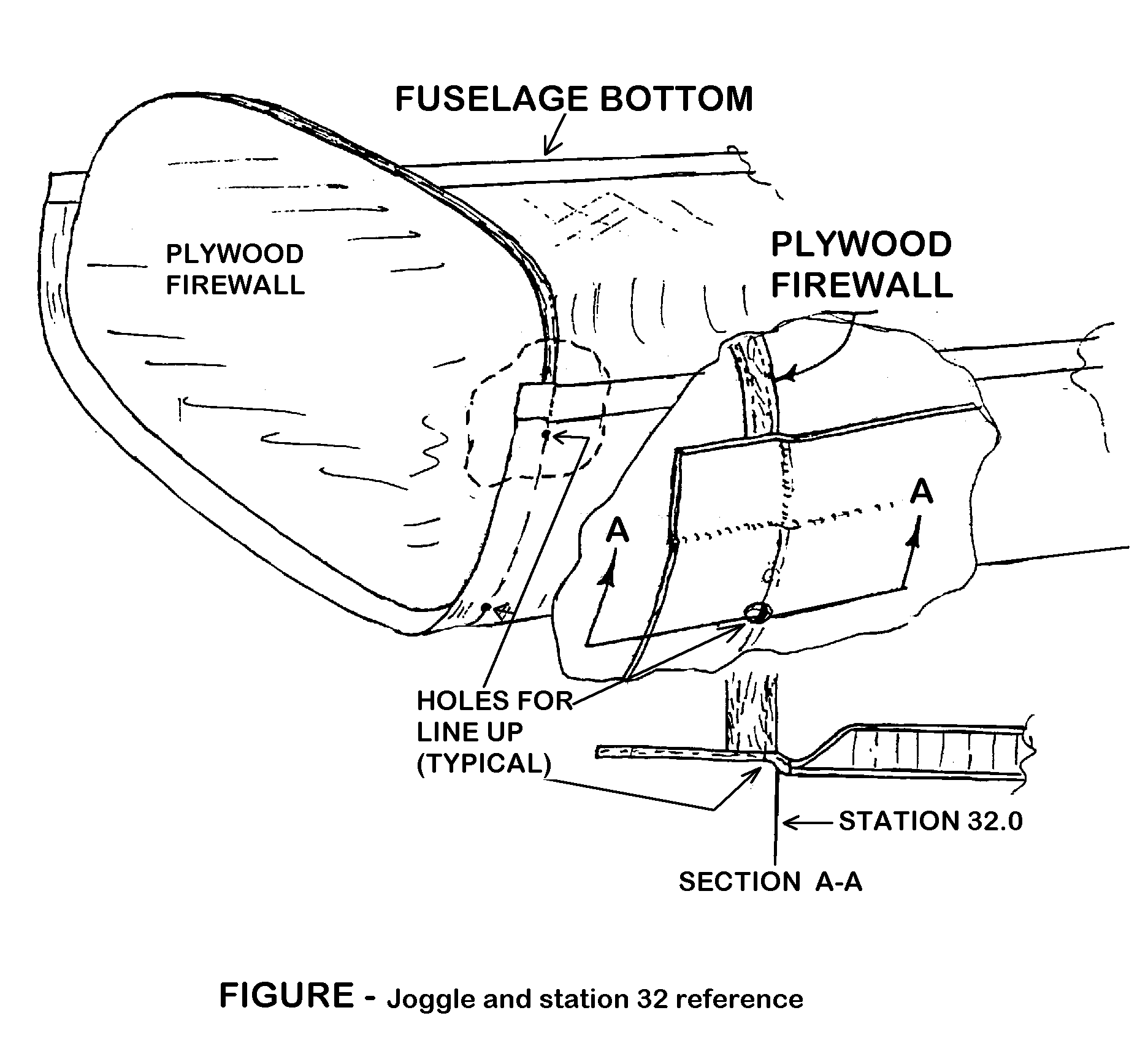 FUSELAGE BOTTOM

PLYWOOD FIREWALL

PLYWOOD FIREWALL

A

A

HOLES FOR LINE UP (TYPICAL)

STATION 32.0

SECTION A-A

FIGURE - Joggle and station 32 reference