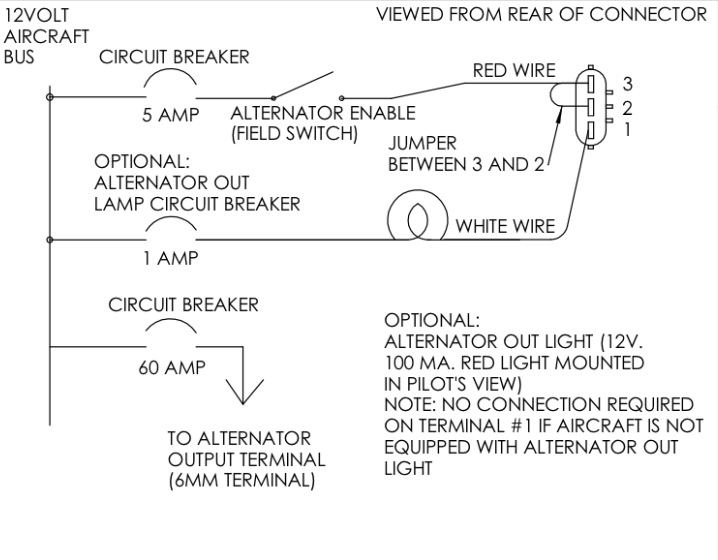 12VOLT
AIRCRAFT
BUS

VIEWED FROM REAR OF CONNECTOR

CIRCUIT BREAKER

5 AMP

ALTERNATOR ENABLE
(FIELD SWITCH)

RED WIRE

3
2
1

JUMPER
BETWEEN 3 AND 2

OPTIONAL:
ALTERNATOR OUT
LAMP CIRCUIT BREAKER

1 AMP

WHITE WIRE

CIRCUIT BREAKER

60 AMP

TO ALTERNATOR
OUTPUT TERMINAL
(6MM TERMINAL)

OPTIONAL:
ALTERNATOR OUT LIGHT (12V.
100 MA. RED LIGHT MOUNTED
IN PILOT'S VIEW)
NOTE: NO CONNECTION REQUIRED
ON TERMINAL #1 IF AIRCRAFT IS NOT
EQUIPPED WITH ALTERNATOR OUT
LIGHT